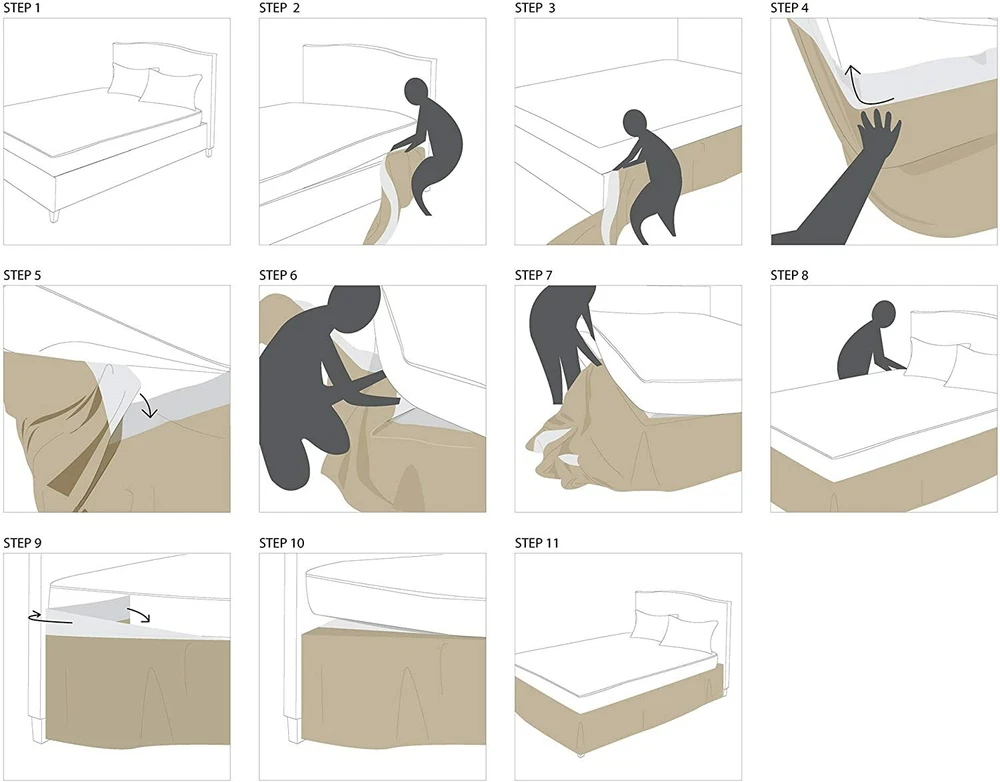 STEP 1

STEP 2

STEP 3

STEP 4

STEP 5

STEP 6

STEP 7

STEP 8

STEP 9

STEP 10

STEP 11