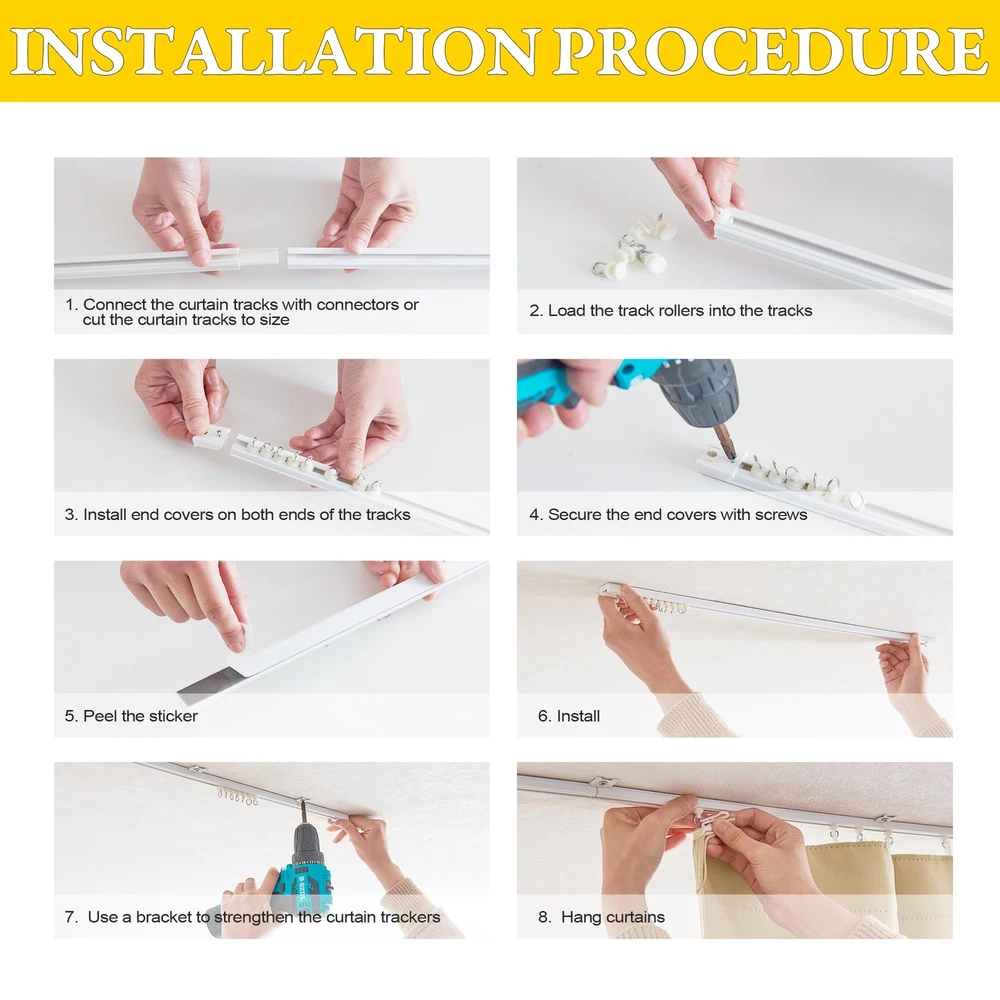 INSTALLATION PROCEDURE

1. Connect the curtain tracks with connectors or cut the curtain tracks to size

2. Load the track rollers into the tracks

3. Install end covers on both ends of the tracks

4. Secure the end covers with screws

5. Peel the sticker

6. Install

7. Use a bracket to strengthen the curtain trackers

8. Hang curtains