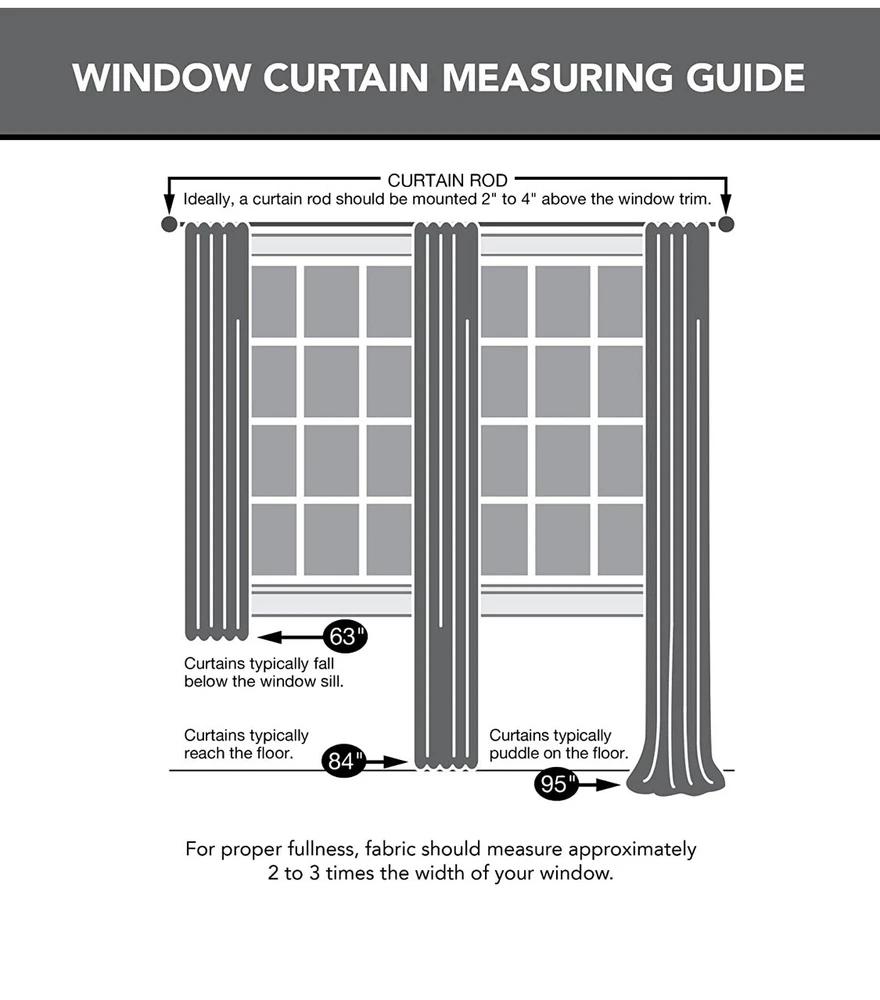 WINDOW CURTAIN MEASURING GUIDE

CURTAIN ROD
Ideally, a curtain rod should be mounted 2" to 4" above the window trim.

63"

Curtains typically fall below the window sill.

Curtains typically reach the floor.

84"

Curtains typically puddle on the floor.

95"

For proper fullness, fabric should measure approximately 2 to 3 times the width of your window.