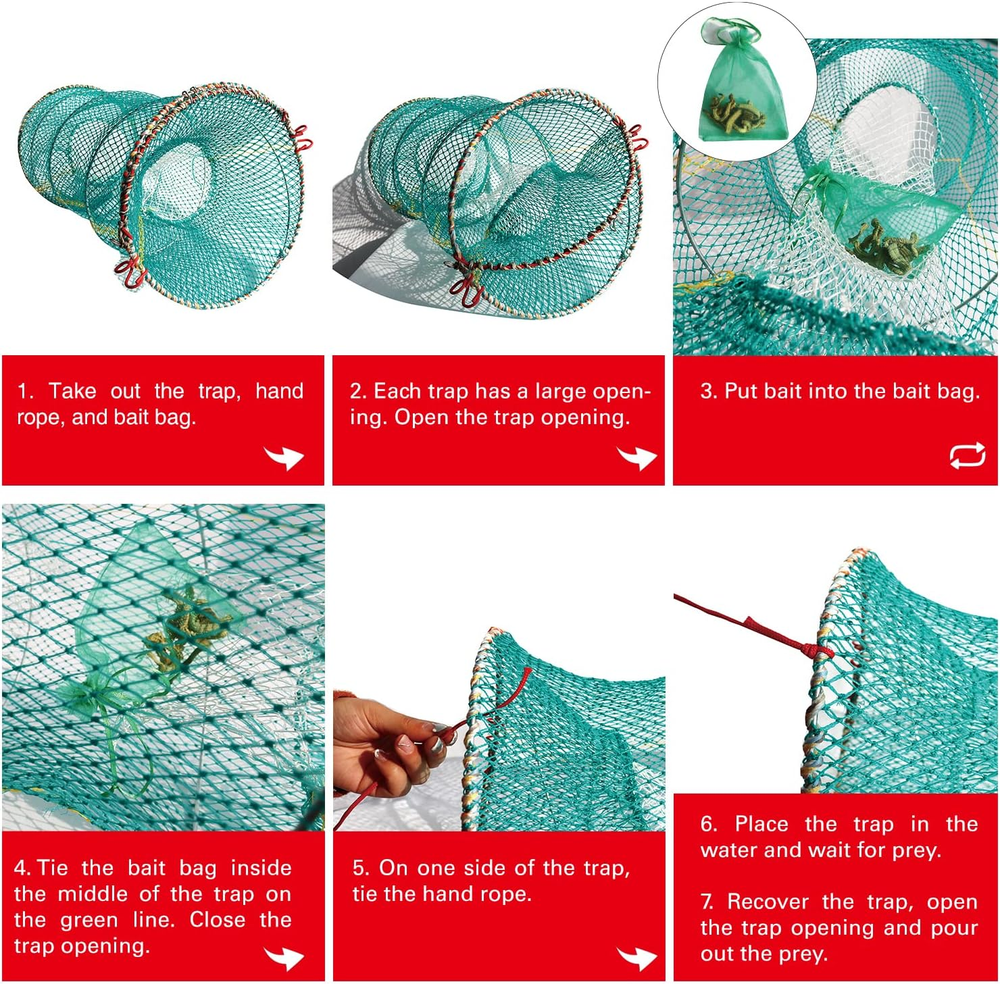 1. Take out the trap, hand rope, and bait bag.

2. Each trap has a large opening. Open the trap opening.

3. Put bait into the bait bag.

4. Tie the bait bag inside the middle of the trap on the green line. Close the trap opening.

5. On one side of the trap, tie the hand rope.

6. Place the trap in the water and wait for prey.

7. Recover the trap, open the trap opening and pour out the prey.