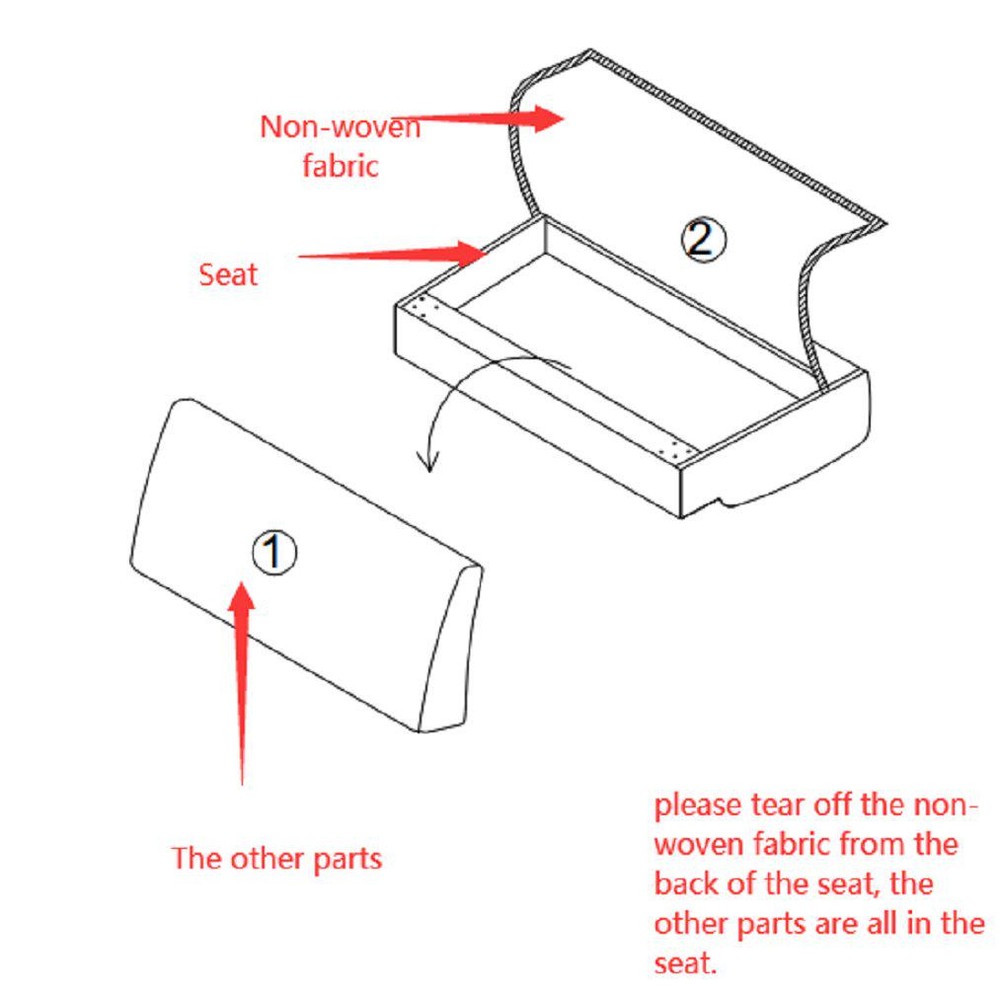 Non-woven fabric

Seat

②

①

The other parts

please tear off the non-woven fabric from the back of the seat, the other parts are all in the seat.