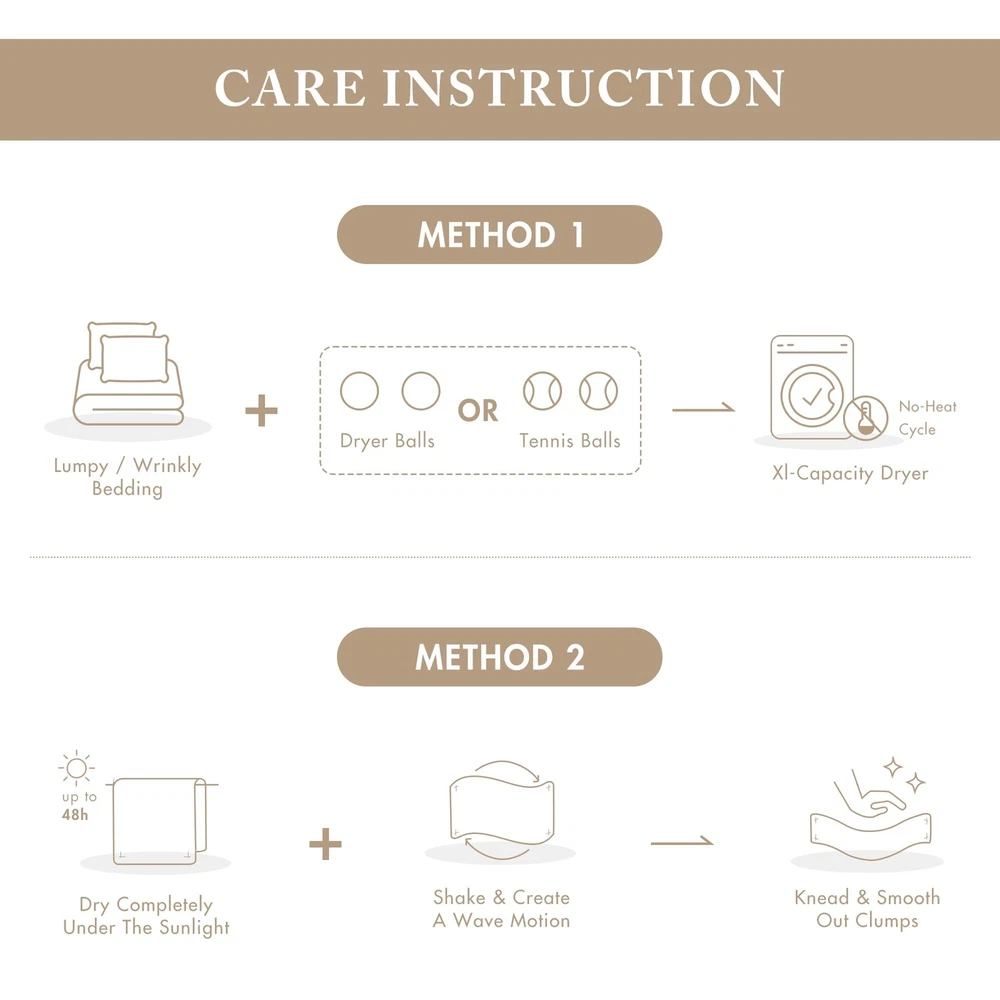 CARE INSTRUCTION

METHOD 1

Lumpy / Wrinkly Bedding

+

Dryer Balls

OR

Tennis Balls

No-Heat Cycle

Xl-Capacity Dryer

METHOD 2

up to 48h

Dry Completely Under The Sunlight

+

Shake & Create A Wave Motion

Knead & Smooth Out Clumps