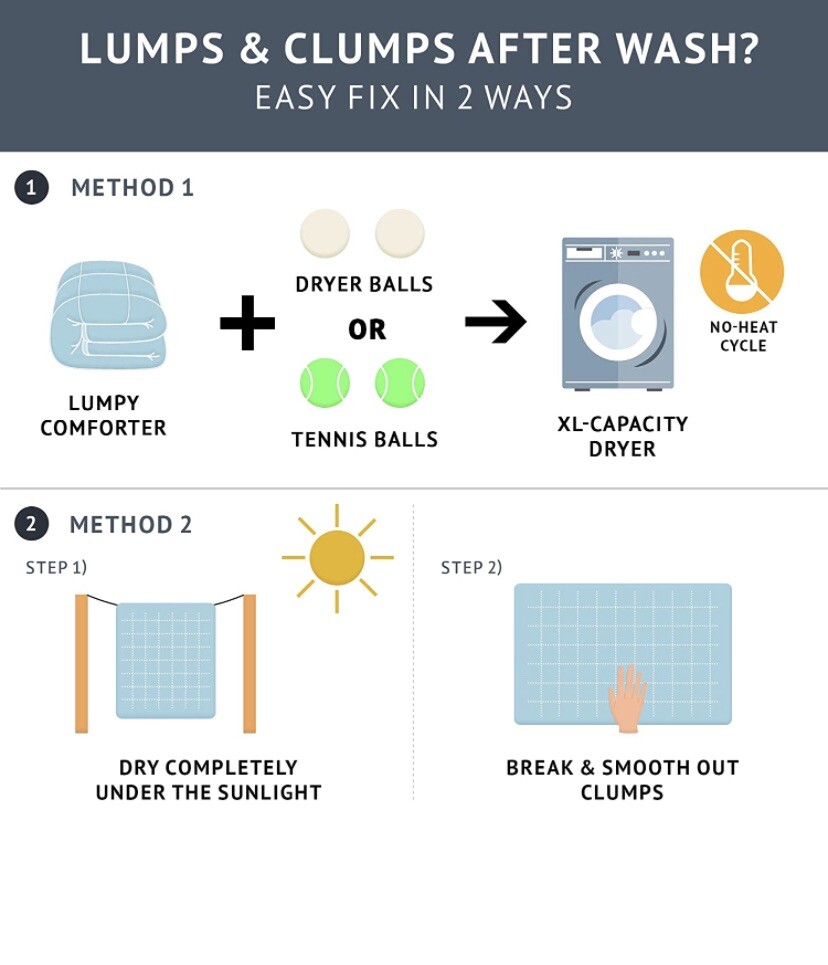 LUMPS & CLUMPS AFTER WASH?
EASY FIX IN 2 WAYS

1 METHOD 1

LUMPY COMFORTER

+

DRYER BALLS

OR

TENNIS BALLS

XL-CAPACITY DRYER

NO-HEAT CYCLE

2 METHOD 2

STEP 1)

DRY COMPLETELY UNDER THE SUNLIGHT

STEP 2)

BREAK & SMOOTH OUT CLUMPS