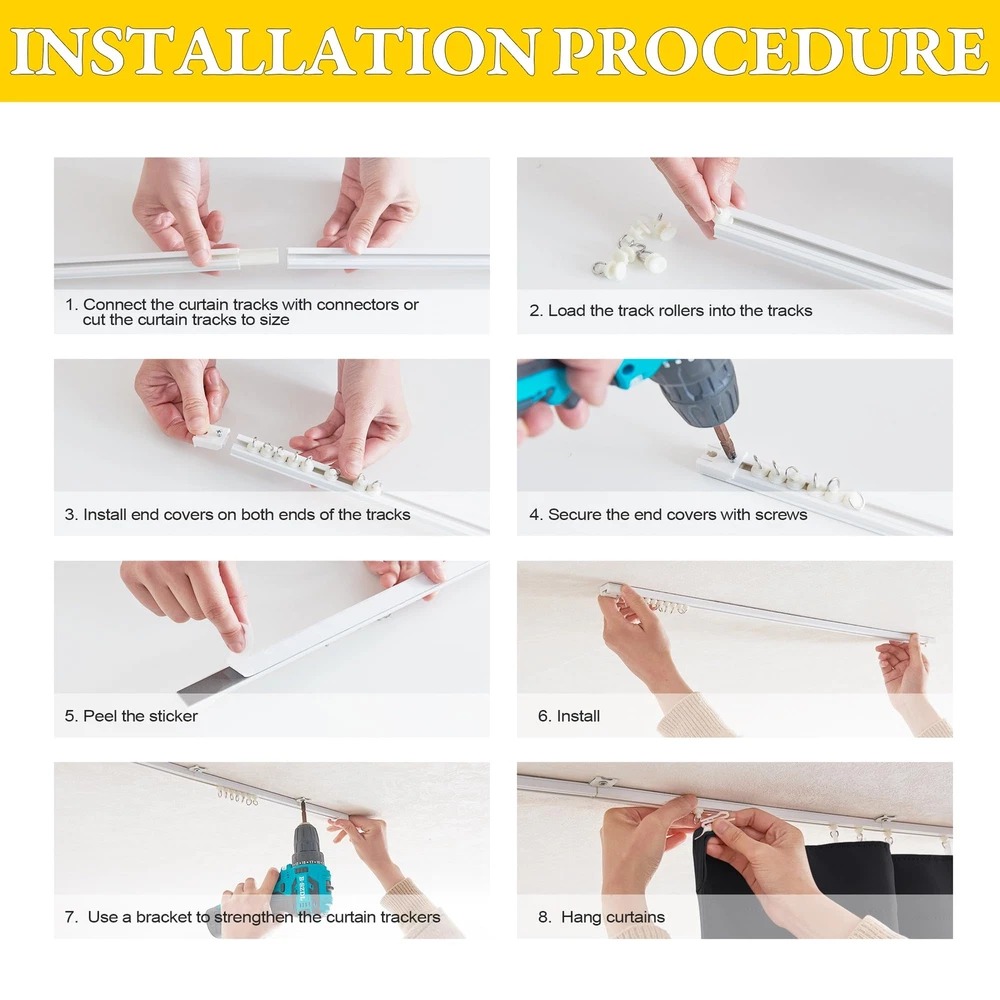 INSTALLATION PROCEDURE

1. Connect the curtain tracks with connectors or cut the curtain tracks to size

2. Load the track rollers into the tracks

3. Install end covers on both ends of the tracks

4. Secure the end covers with screws

5. Peel the sticker

6. Install

7. Use a bracket to strengthen the curtain trackers

8. Hang curtains