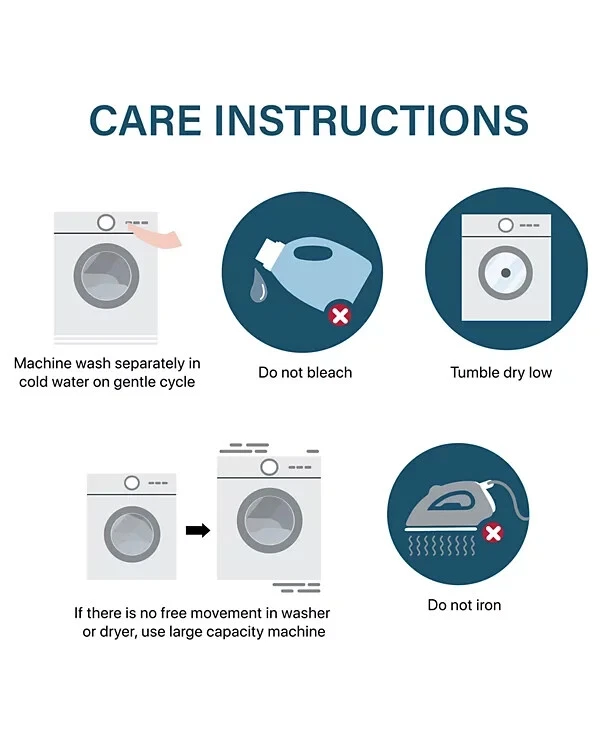 CARE INSTRUCTIONS

Machine wash separately in cold water on gentle cycle

Do not bleach

Tumble dry low

If there is no free movement in washer or dryer, use large capacity machine

Do not iron