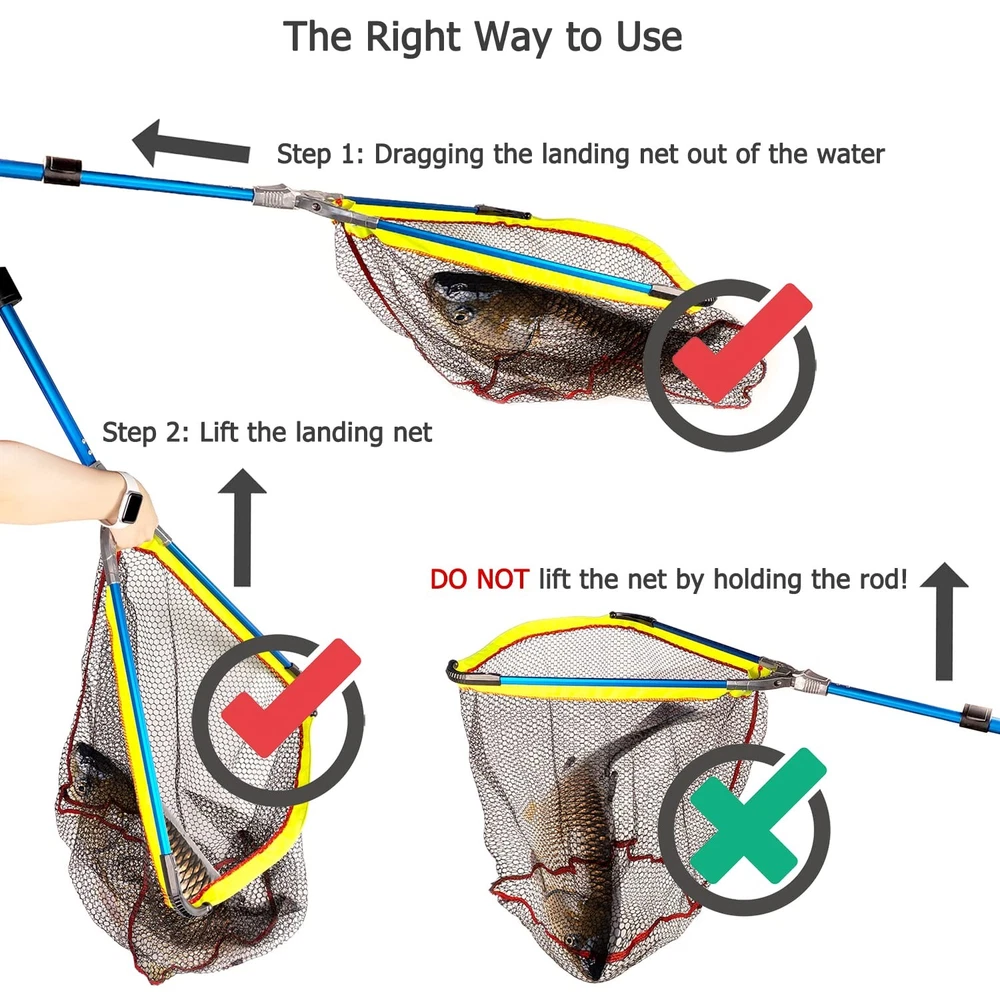 The Right Way to Use

Step 1: Dragging the landing net out of the water

Step 2: Lift the landing net

DO NOT lift the net by holding the rod!