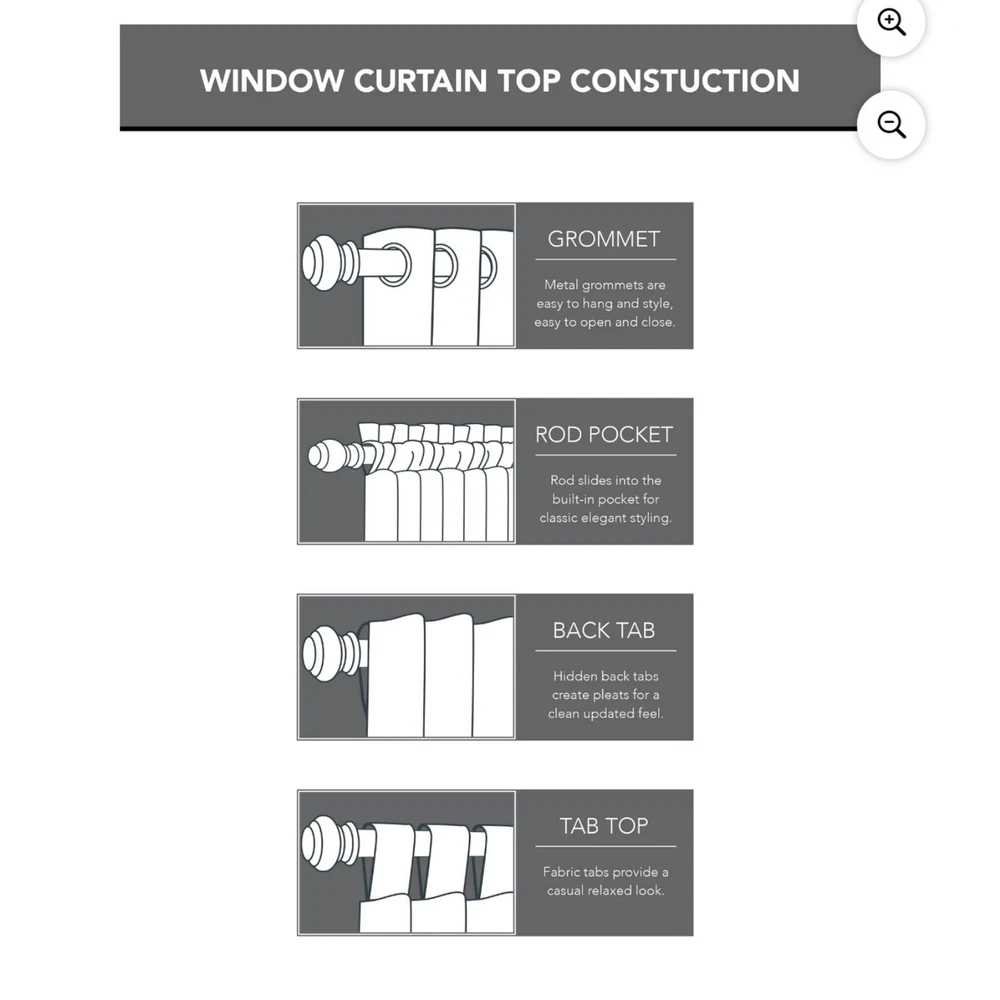 WINDOW CURTAIN TOP CONSTUCTION

GROMMET

Metal grommets are easy to hang and style, easy to open and close.

ROD POCKET

Rod slides into the built-in pocket for classic elegant styling.

BACK TAB

Hidden back tabs create pleats for a clean updated feel.

TAB TOP

Fabric tabs provide a casual relaxed look.