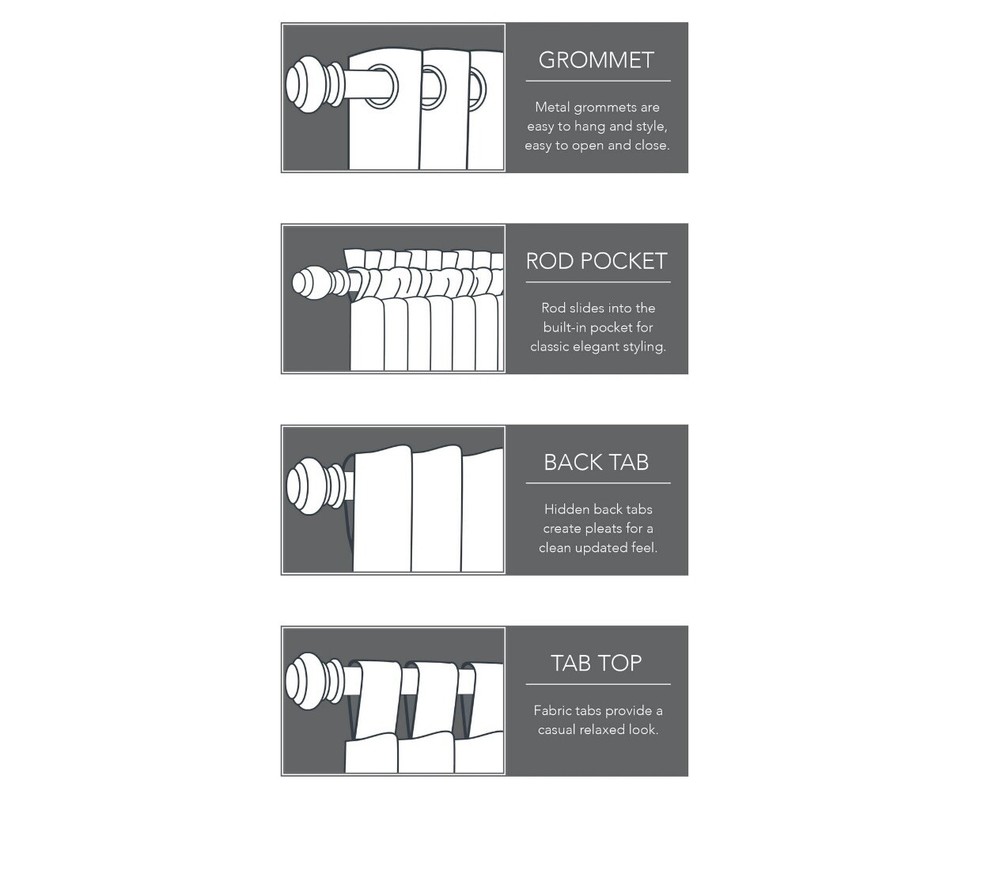 GROMMET

Metal grommets are easy to hang and style, easy to open and close.

ROD POCKET

Rod slides into the built-in pocket for classic elegant styling.

BACK TAB

Hidden back tabs create pleats for a clean updated feel.

TAB TOP

Fabric tabs provide a casual relaxed look.