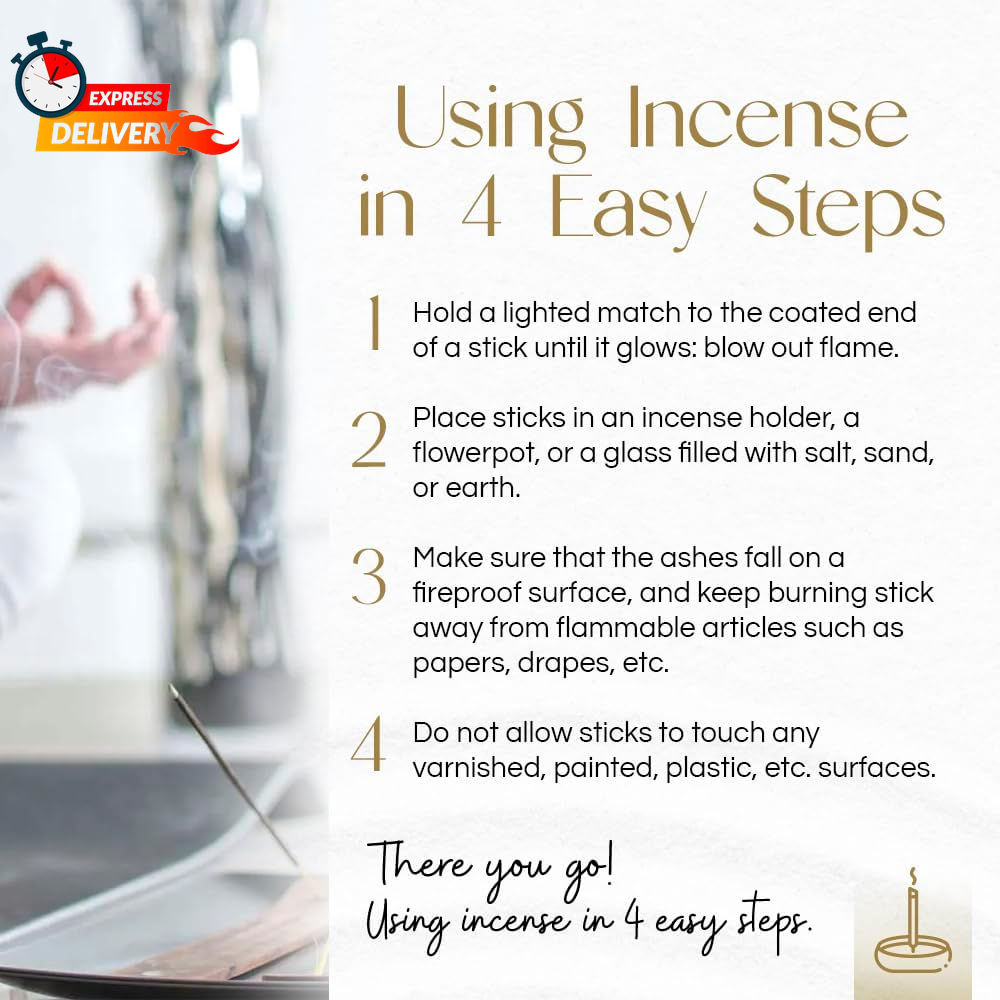 EXPRESS
DELIVERY

Using Incense in 4 Easy Steps

1 Hold a lighted match to the coated end of a stick until it glows: blow out flame.

2 Place sticks in an incense holder, a flowerpot, or a glass filled with salt, sand, or earth.

3 Make sure that the ashes fall on a fireproof surface, and keep burning stick away from flammable articles such as papers, drapes, etc.

4 Do not allow sticks to touch any varnished, painted, plastic, etc. surfaces.

There you go!
Using incense in 4 easy steps.