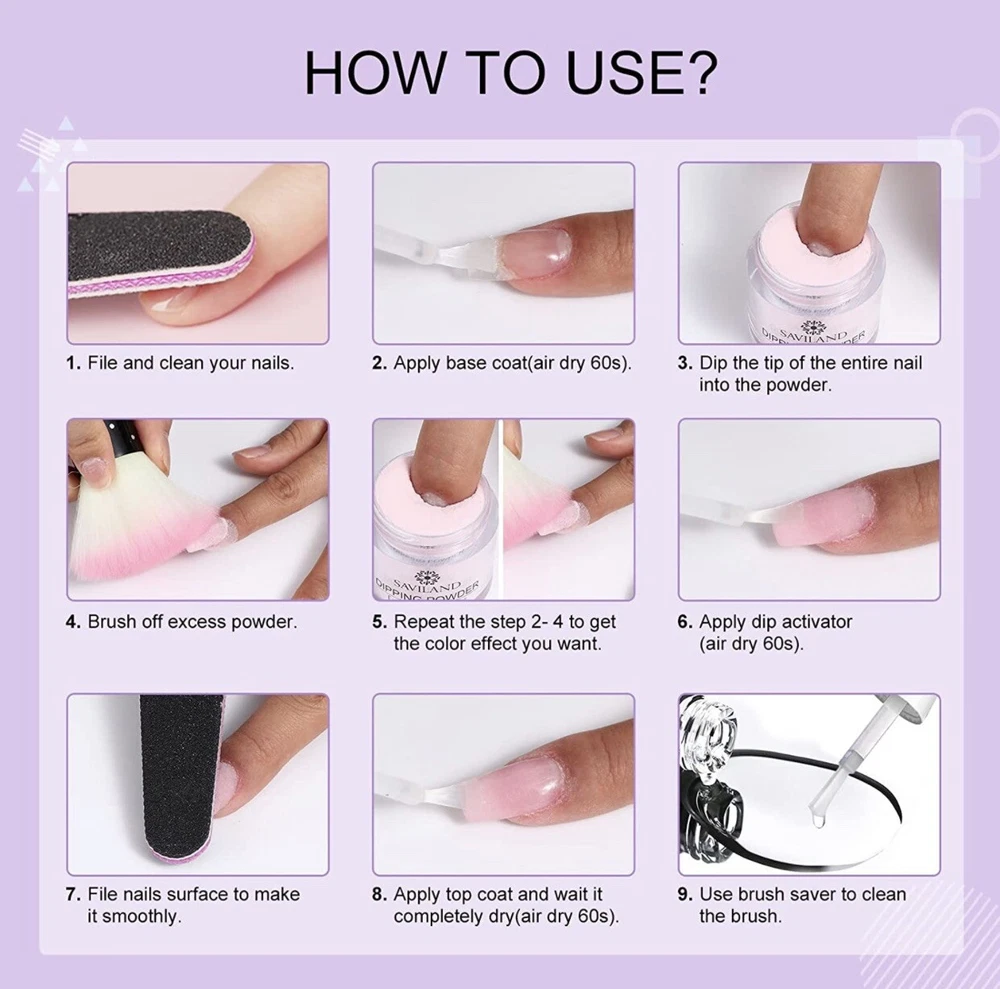 HOW TO USE?

SAVILAND DIPPING POWDER

1. File and clean your nails.

2. Apply base coat(air dry 60s).

3. Dip the tip of the entire nail into the powder.

SAVILAND DIPPING POWDER

4. Brush off excess powder.

5. Repeat the step 2- 4 to get the color effect you want.

6. Apply dip activator (air dry 60s).

7. File nails surface to make it smoothly.

8. Apply top coat and wait it completely dry(air dry 60s).

9. Use brush saver to clean the brush.