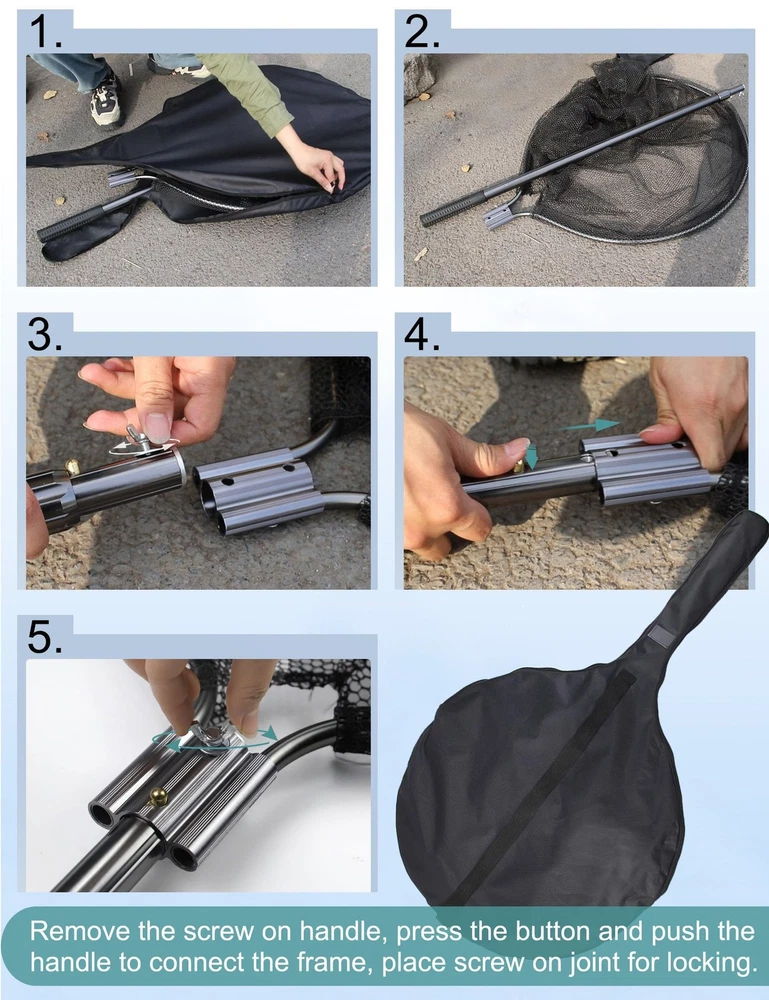 1.

2.

3.

4.

5.

Remove the screw on handle, press the button and push the handle to connect the frame, place screw on joint for locking.