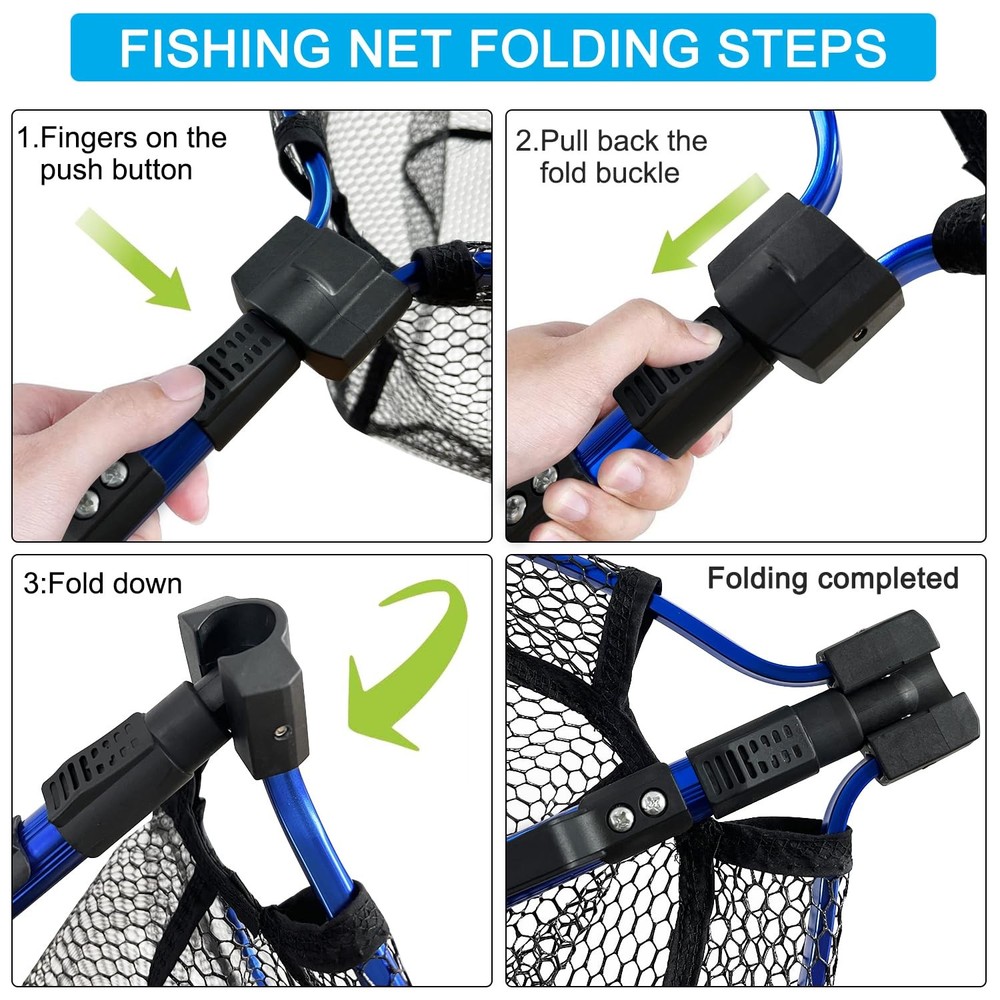 FISHING NET FOLDING STEPS

1.Fingers on the push button

2.Pull back the fold buckle

3:Fold down

Folding completed