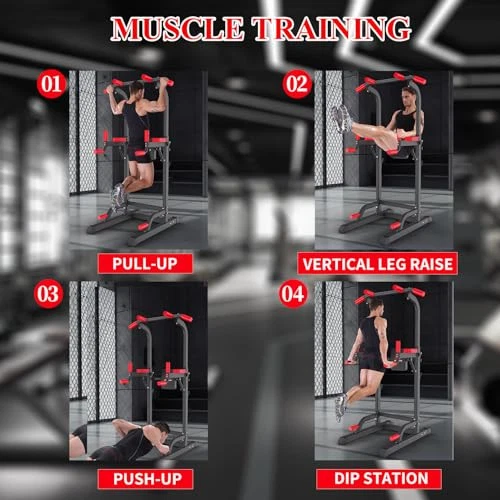 MUSCLE TRAINING

01

PULL-UP

02

VERTICAL LEG RAISE

03

PUSH-UP

04

DIP STATION