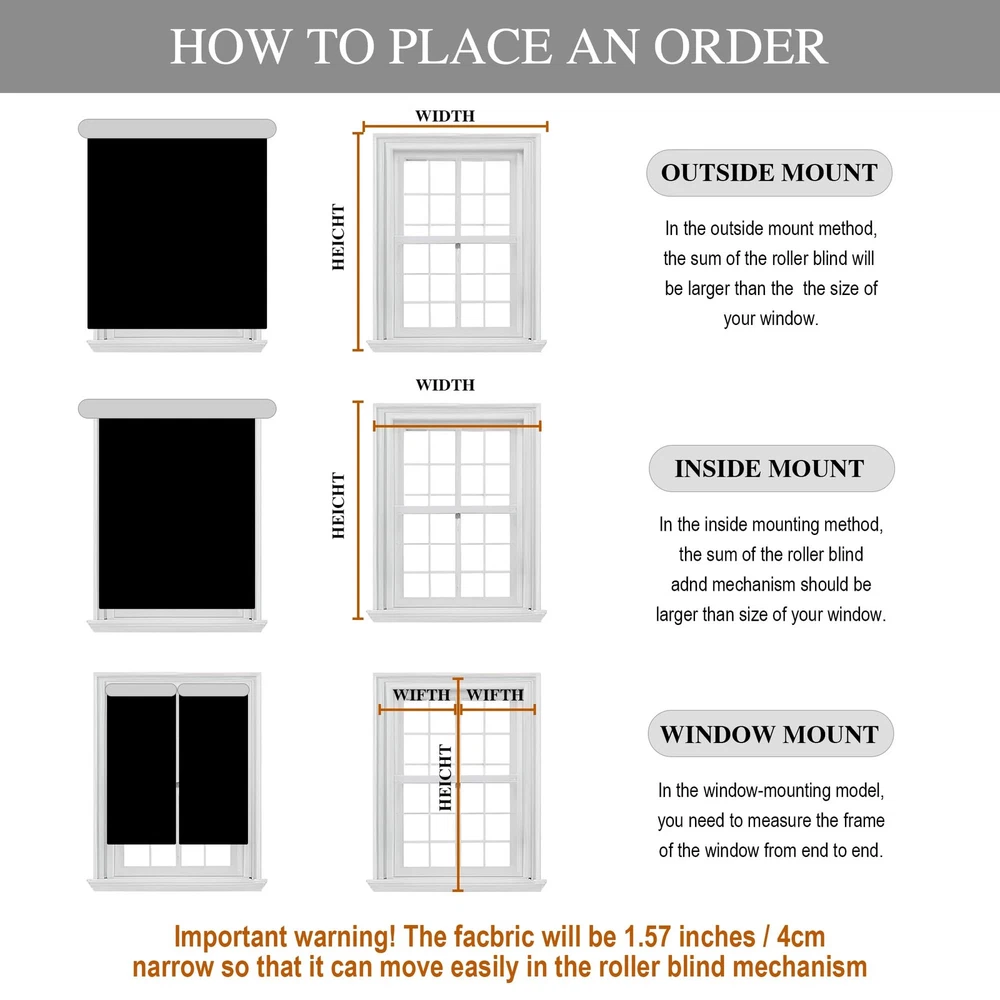 HOW TO PLACE AN ORDER

WIDTH

HEICHT

OUTSIDE MOUNT

In the outside mount method, the sum of the roller blind will be larger than the  the size of your window.

WIDTH

HEICHT

INSIDE MOUNT

In the inside mounting method, the sum of the roller blind adnd mechanism should be larger than size of your window.

WIFTH WIFTH

HEICHT

WINDOW MOUNT

In the window-mounting model, you need to measure the frame of the window from end to end.

Important warning! The facbric will be 1.57 inches / 4cm narrow so that it can move easily in the roller blind mechanism