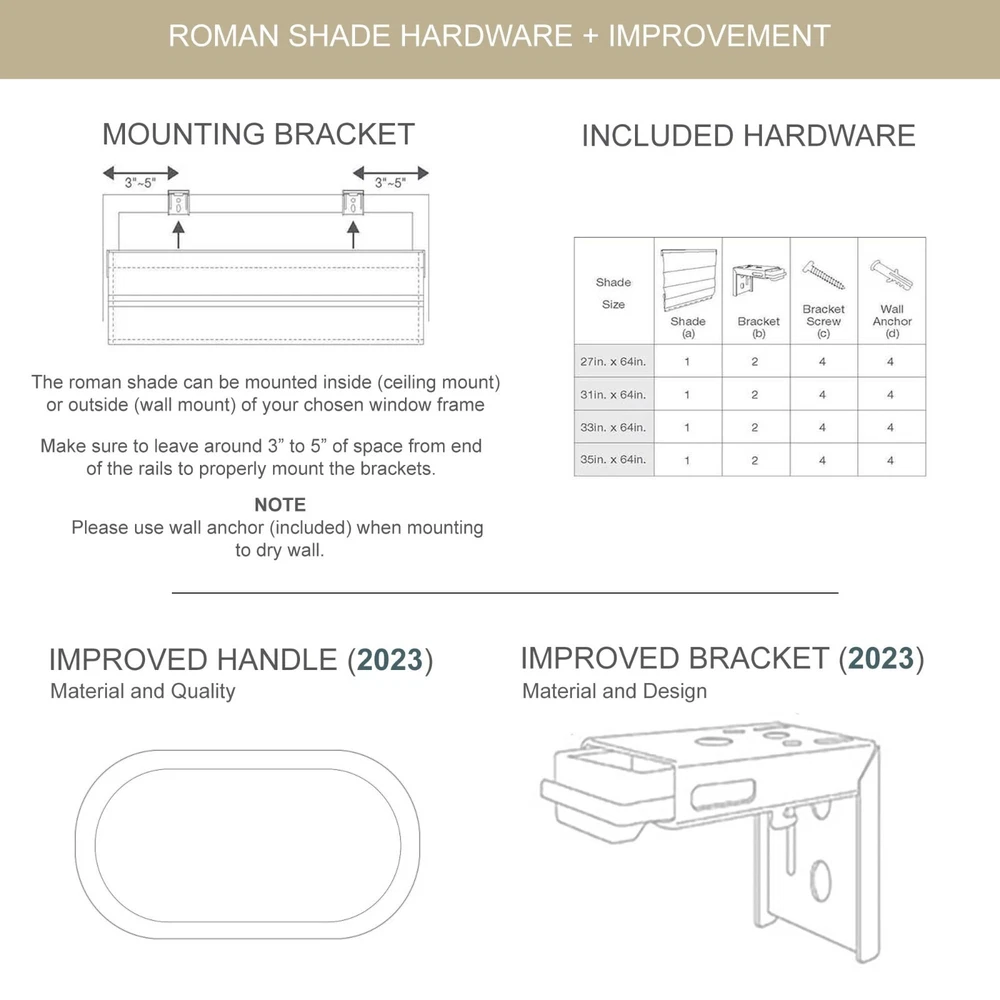 ROMAN SHADE HARDWARE + IMPROVEMENT

MOUNTING BRACKET

3"~5"

3"~5"

The roman shade can be mounted inside (ceiling mount) or outside (wall mount) of your chosen window frame

Make sure to leave around 3" to 5" of space from end of the rails to properly mount the brackets.

NOTE
Please use wall anchor (included) when mounting to dry wall.

INCLUDED HARDWARE

| Shade Size | Shade (a) | Bracket (b) | Bracket Screw (c) | Wall Anchor (d) |
|---|---|---|---|---|
| 27in. x 64in. | 1 | 2 | 4 | 4 |
| 31in. x 64in. | 1 | 2 | 4 | 4 |
| 33in. x 64in. | 1 | 2 | 4 | 4 |
| 35in. x 64in. | 1 | 2 | 4 | 4 |

IMPROVED HANDLE (2023)
Material and Quality

IMPROVED BRACKET (2023)
Material and Design