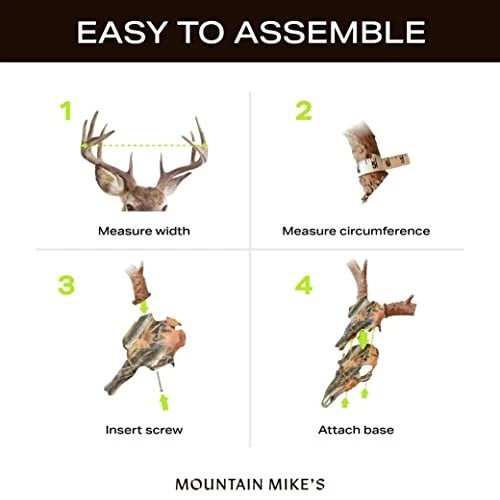 EASY TO ASSEMBLE

1

Measure width

2

Measure circumference

3

Insert screw

4

Attach base

MOUNTAIN MIKE'S