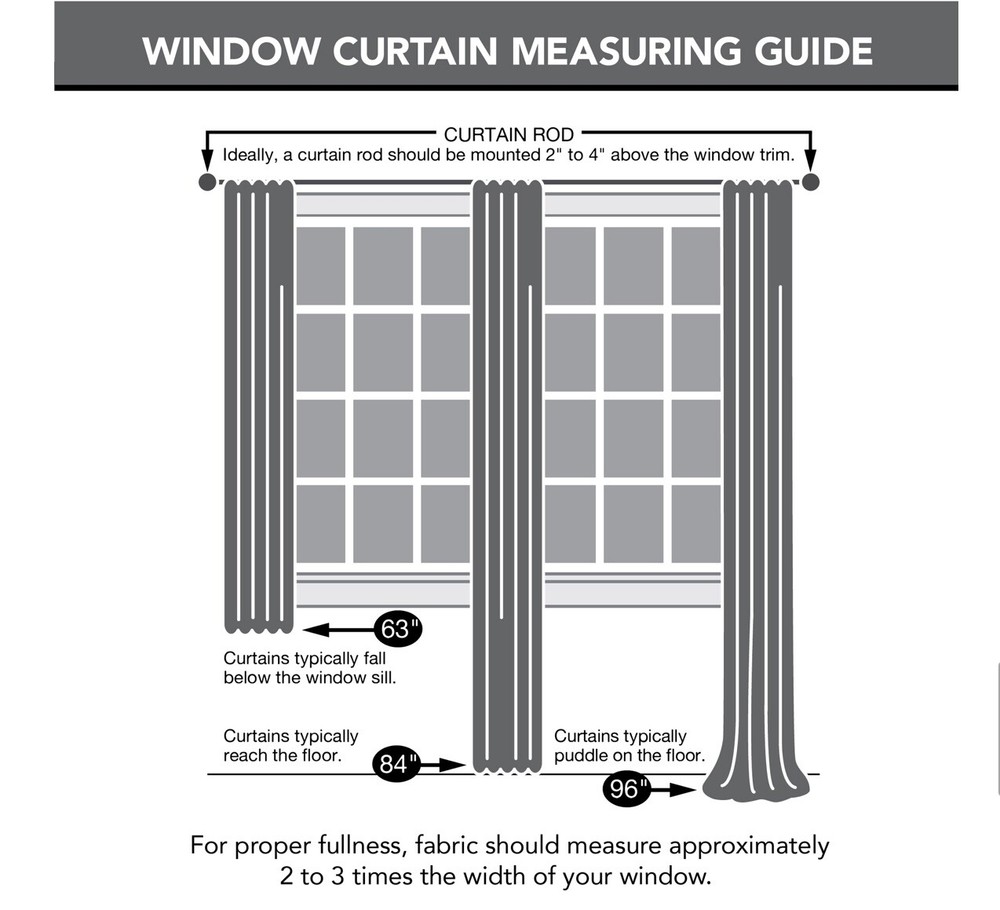 WINDOW CURTAIN MEASURING GUIDE

CURTAIN ROD
Ideally, a curtain rod should be mounted 2" to 4" above the window trim.

63"

Curtains typically fall below the window sill.

Curtains typically reach the floor.

84"

Curtains typically puddle on the floor.

96"

For proper fullness, fabric should measure approximately 2 to 3 times the width of your window.