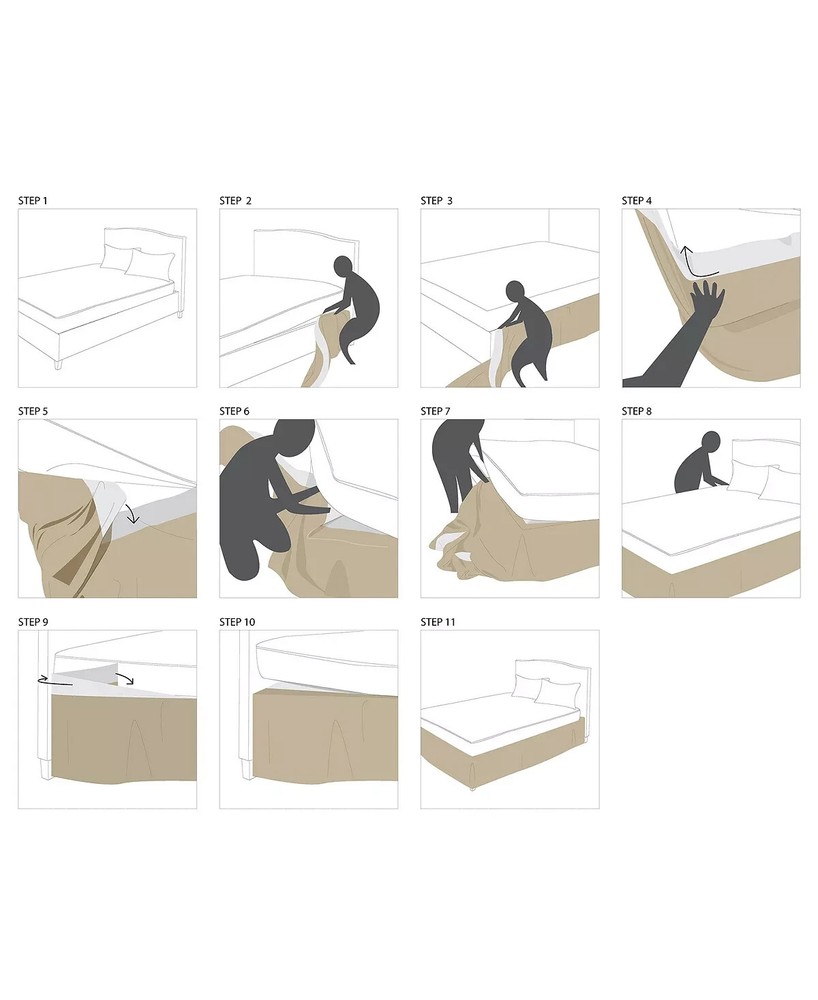 STEP 1

STEP 2

STEP 3

STEP 4

STEP 5

STEP 6

STEP 7

STEP 8

STEP 9

STEP 10

STEP 11