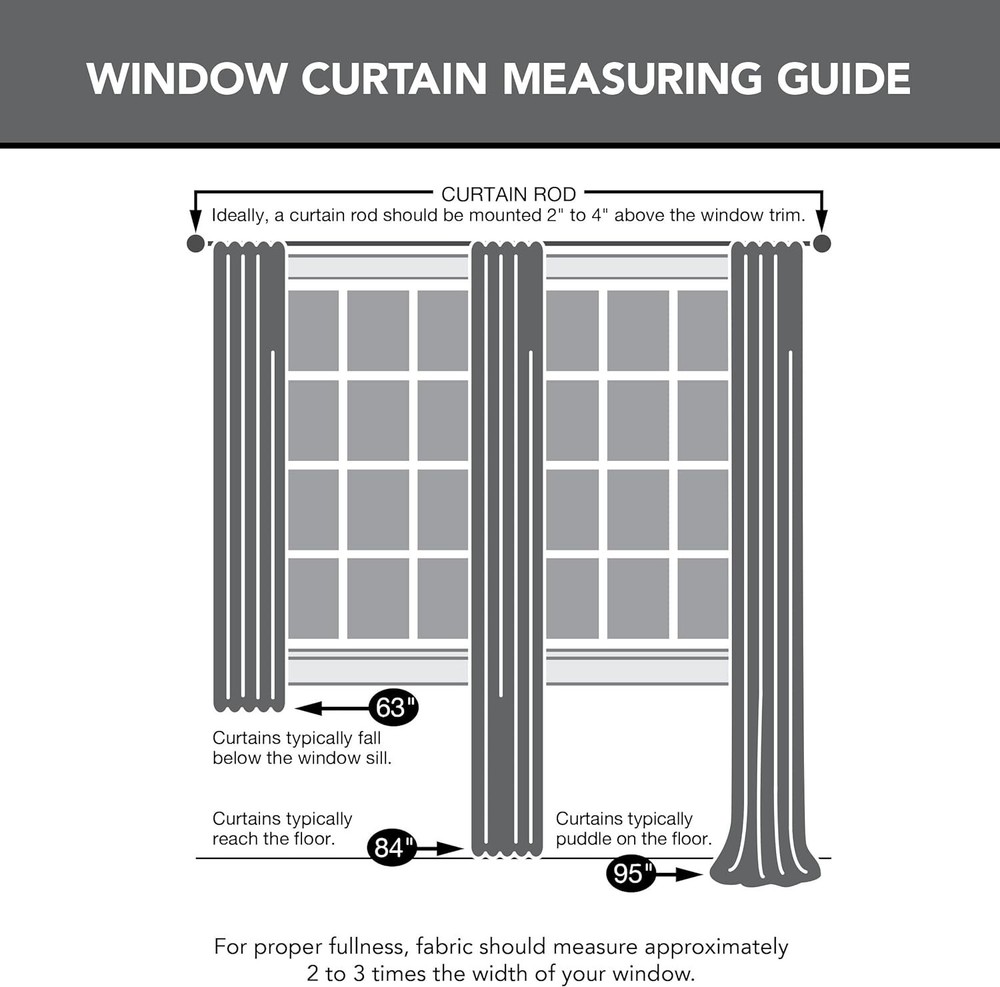 WINDOW CURTAIN MEASURING GUIDE

CURTAIN ROD
Ideally, a curtain rod should be mounted 2" to 4" above the window trim.

63"

Curtains typically fall below the window sill.

Curtains typically reach the floor.

84"

Curtains typically puddle on the floor.

95"

For proper fullness, fabric should measure approximately 2 to 3 times the width of your window.