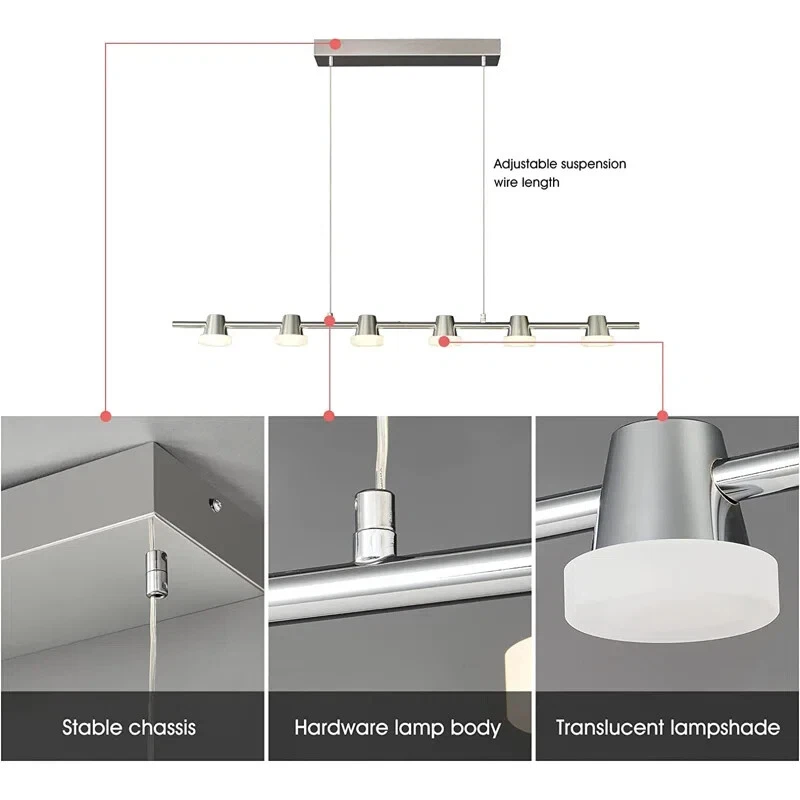 Adjustable suspension wire length

Stable chassis

Hardware lamp body

Translucent lampshade