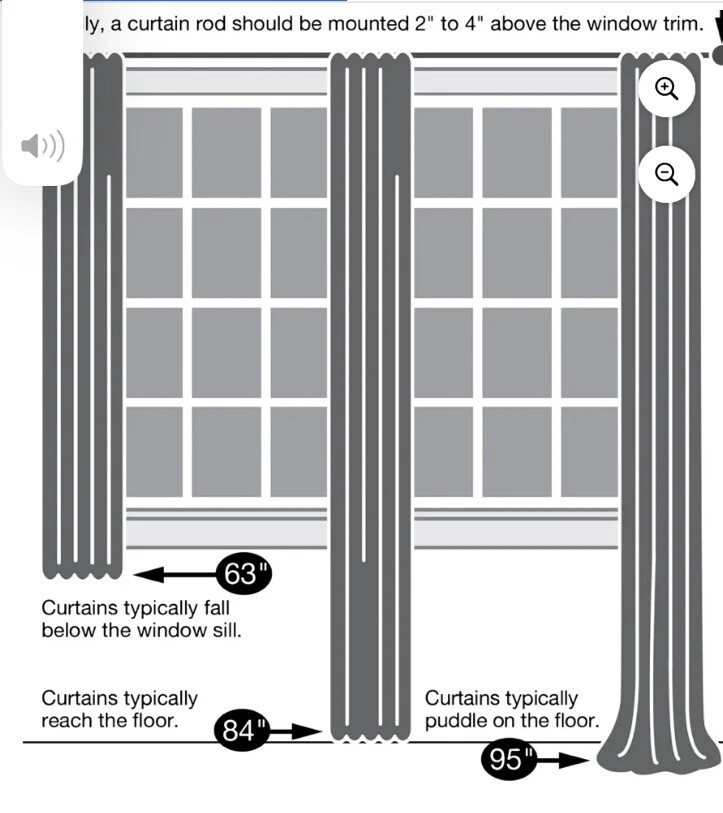 ly, a curtain rod should be mounted 2" to 4" above the window trim.

63"

Curtains typically fall below the window sill.

Curtains typically reach the floor.

84"

Curtains typically puddle on the floor.

95"