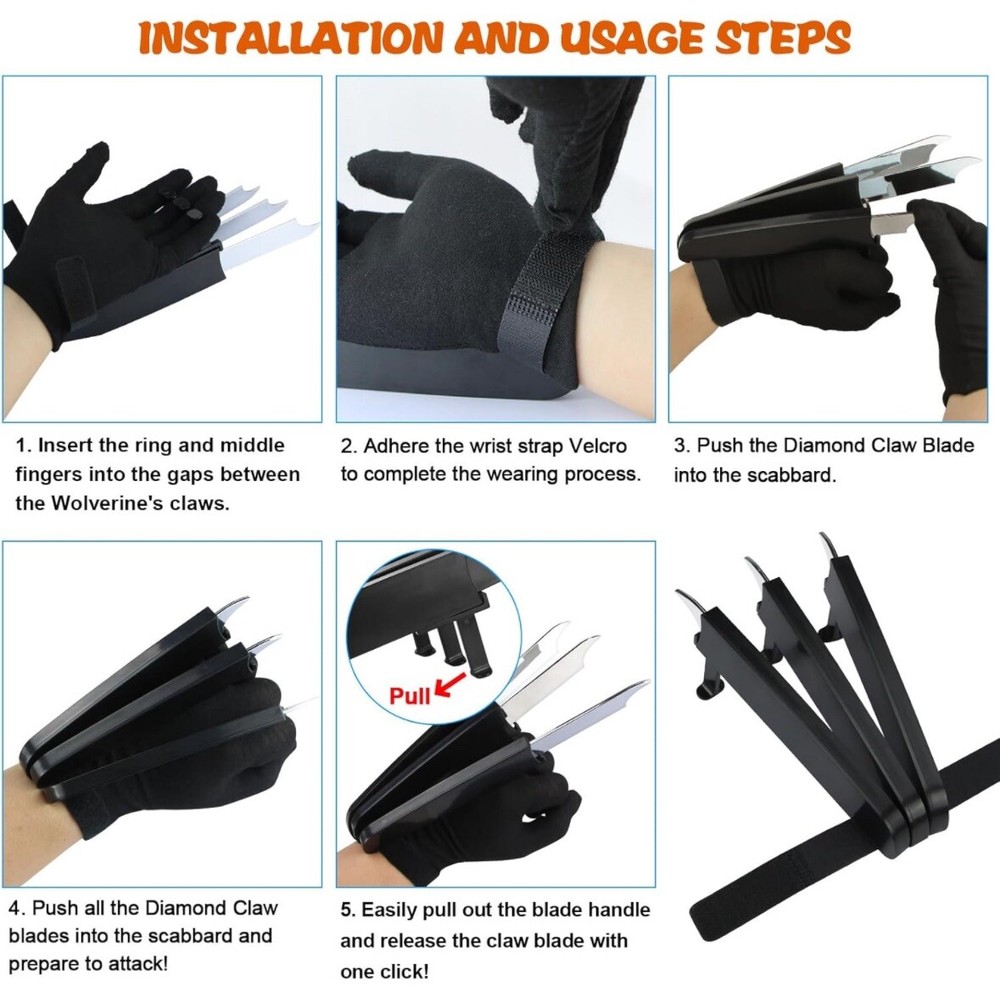 INSTALLATION AND USAGE STEPS

1. Insert the ring and middle fingers into the gaps between the Wolverine's claws.

2. Adhere the wrist strap Velcro to complete the wearing process.

3. Push the Diamond Claw Blade into the scabbard.

Pull

4. Push all the Diamond Claw blades into the scabbard and prepare to attack!

5. Easily pull out the blade handle and release the claw blade with one click!