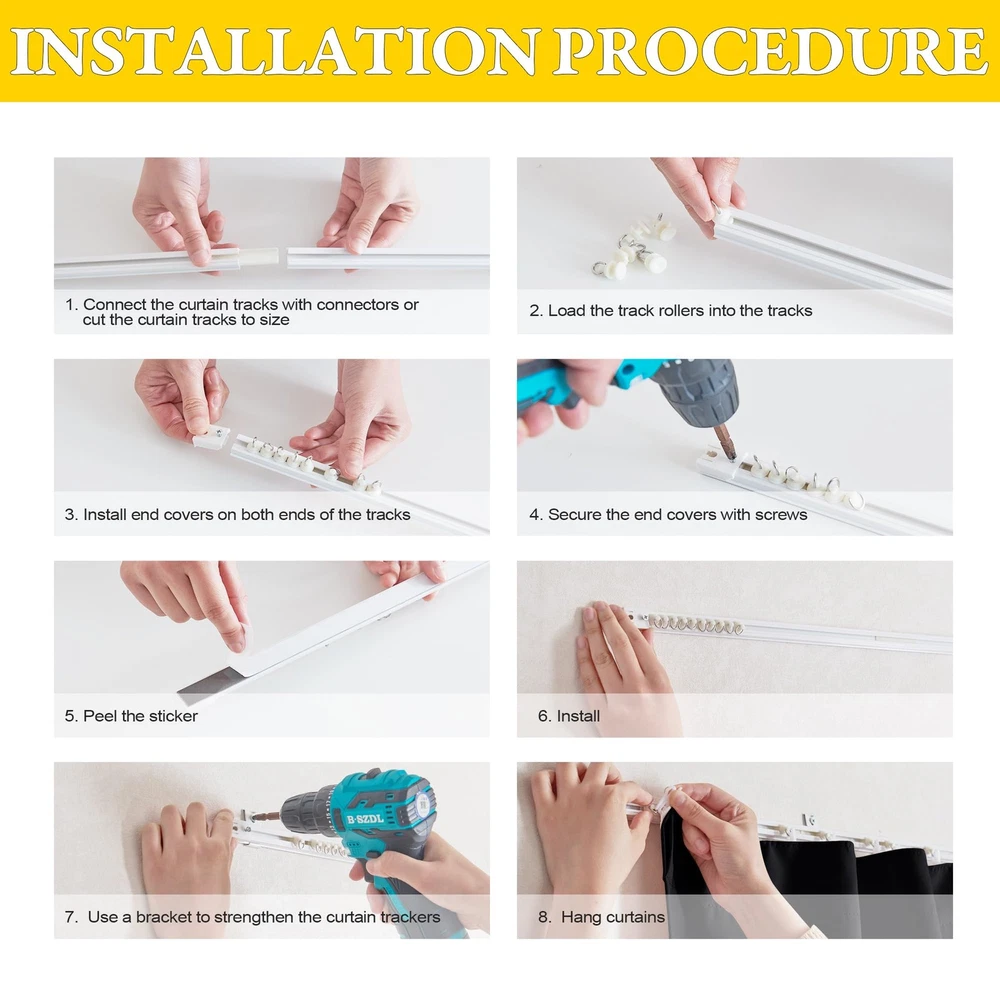 INSTALLATION PROCEDURE

1. Connect the curtain tracks with connectors or cut the curtain tracks to size

2. Load the track rollers into the tracks

3. Install end covers on both ends of the tracks

4. Secure the end covers with screws

5. Peel the sticker

6. Install

B-SZDL

7. Use a bracket to strengthen the curtain trackers

8. Hang curtains