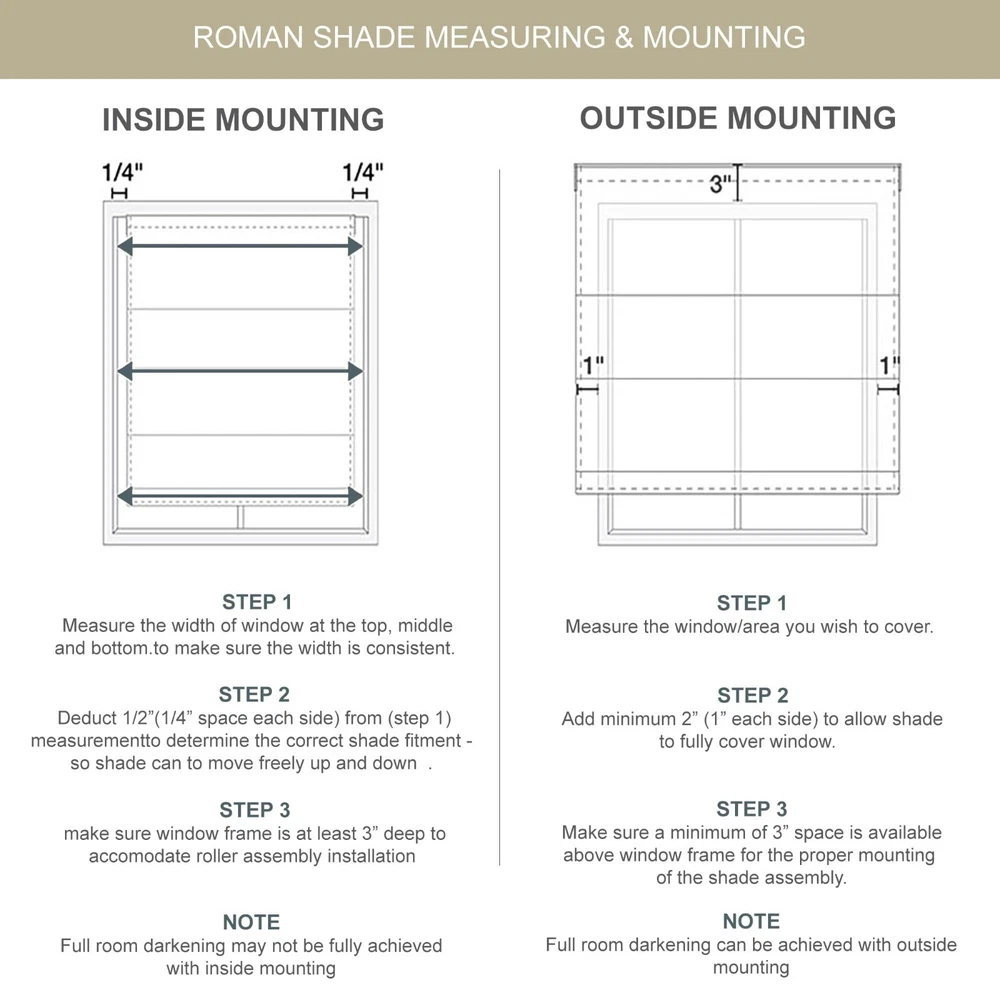 ROMAN SHADE MEASURING & MOUNTING

INSIDE MOUNTING

1/4"

1/4"

STEP 1
Measure the width of window at the top, middle and bottom.to make sure the width is consistent.

STEP 2
Deduct 1/2”(1/4” space each side) from (step 1) measurementto determine the correct shade fitment - so shade can to move freely up and down .

STEP 3
make sure window frame is at least 3” deep to accomodate roller assembly installation

NOTE
Full room darkening may not be fully achieved with inside mounting

OUTSIDE MOUNTING

3"

1"

1"

STEP 1
Measure the window/area you wish to cover.

STEP 2
Add minimum 2” (1” each side) to allow shade to fully cover window.

STEP 3
Make sure a minimum of 3” space is available above window frame for the proper mounting of the shade assembly.

NOTE
Full room darkening can be achieved with outside mounting