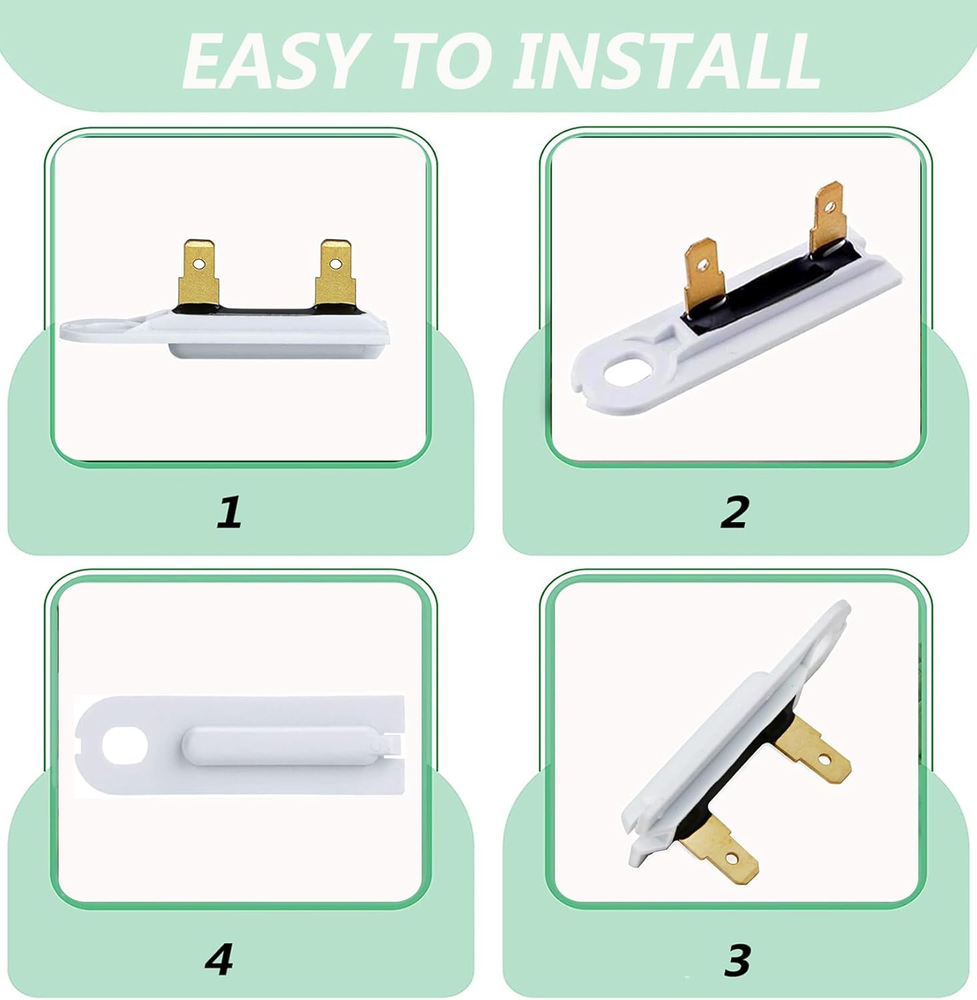 EASY TO INSTALL

1

2

4

3