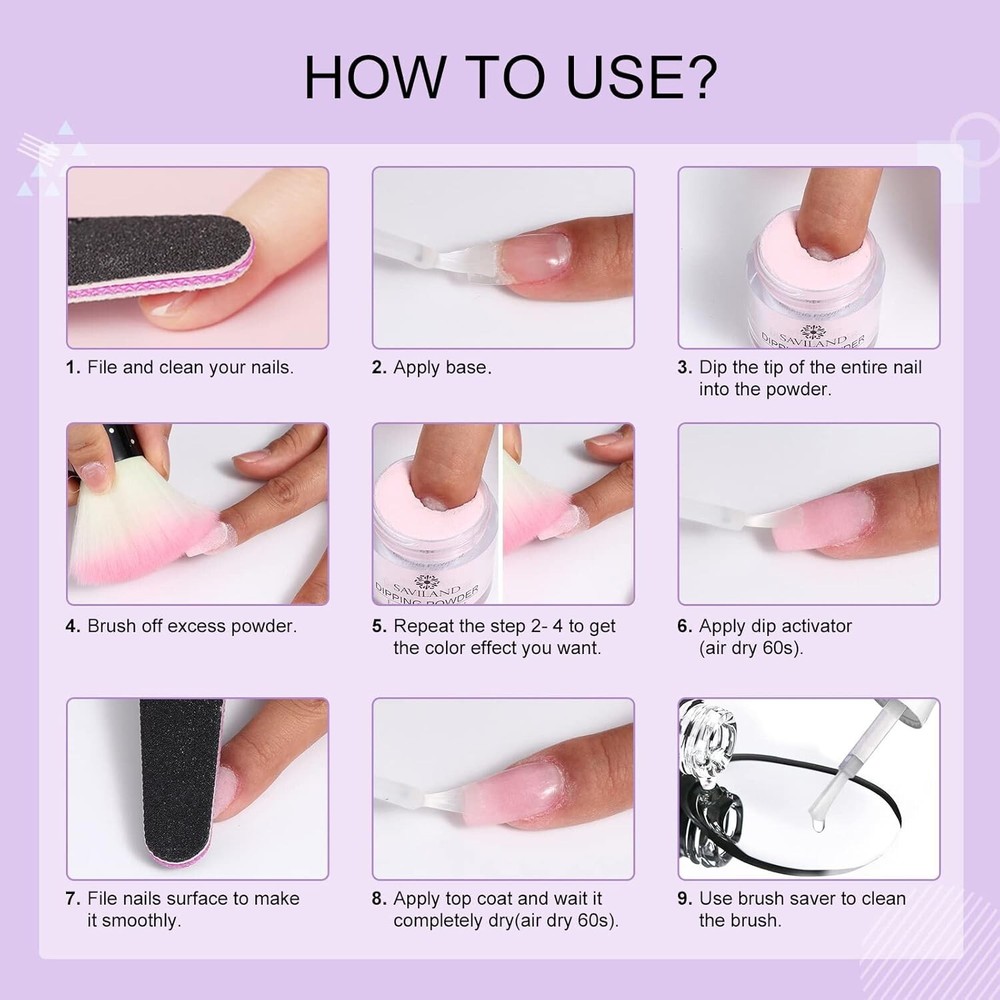 HOW TO USE?

SAVILAND DIPPING POWDER

1. File and clean your nails.

2. Apply base.

3. Dip the tip of the entire nail into the powder.

SAVILAND DIPPING POWDER

4. Brush off excess powder.

5. Repeat the step 2- 4 to get the color effect you want.

6. Apply dip activator (air dry 60s).

7. File nails surface to make it smoothly.

8. Apply top coat and wait it completely dry(air dry 60s).

9. Use brush saver to clean the brush.