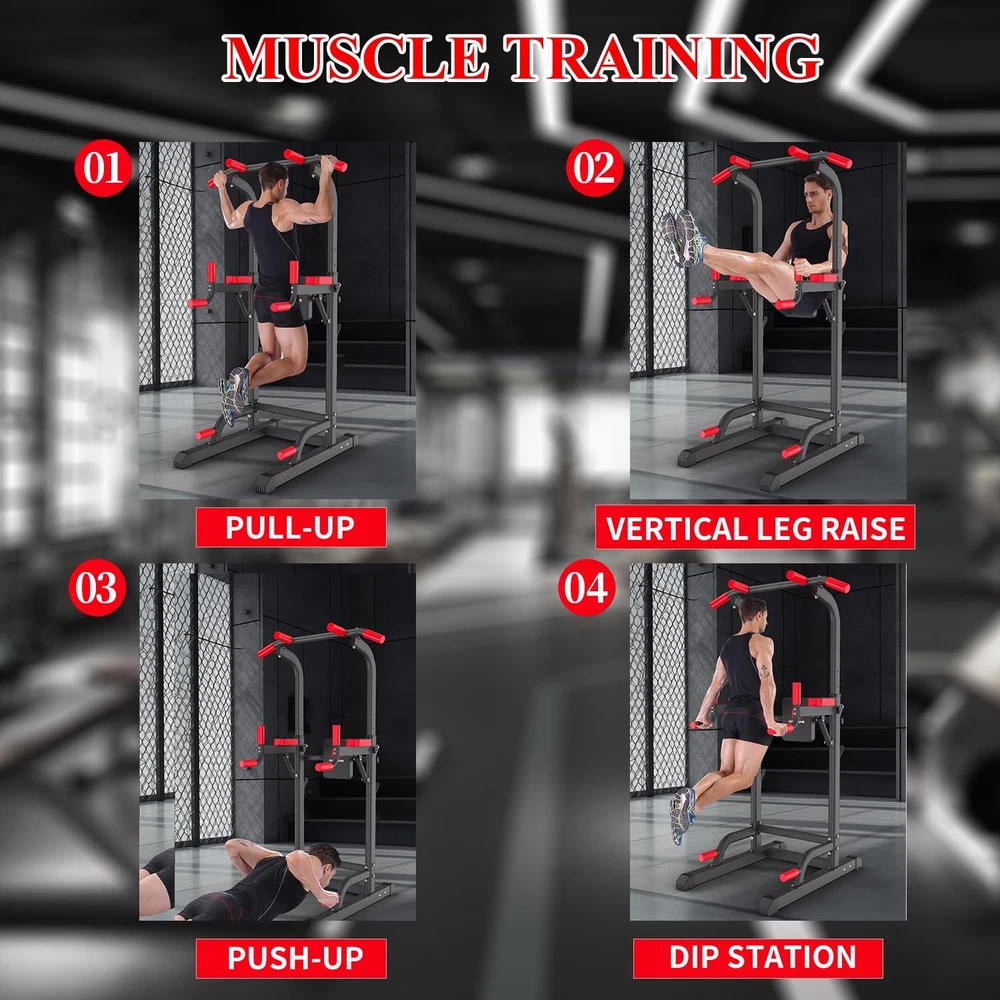 MUSCLE TRAINING

01

PULL-UP

02

VERTICAL LEG RAISE

03

PUSH-UP

04

DIP STATION