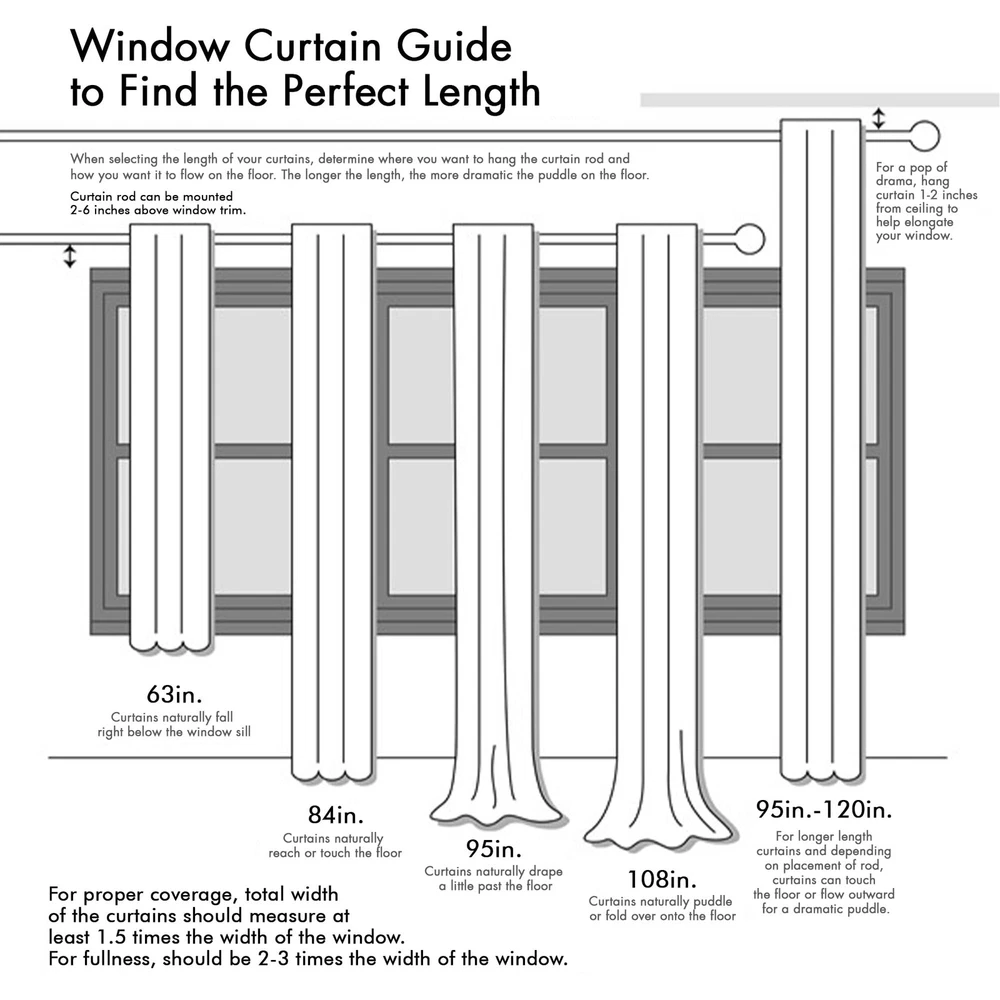 Window Curtain Guide to Find the Perfect Length

When selecting the length of your curtains, determine where you want to hang the curtain rod and how you want it to flow on the floor. The longer the length, the more dramatic the puddle on the floor.

Curtain rod can be mounted 2-6 inches above window trim.

For a pop of drama, hang curtain 1-2 inches from ceiling to help elongate your window.

63in.
Curtains naturally fall right below the window sill

84in.
Curtains naturally reach or touch the floor

95in.
Curtains naturally drape a little past the floor

108in.
Curtains naturally puddle or fold over onto the floor

95in.-120in.
For longer length curtains and depending on placement of rod, curtains can touch the floor or flow outward for a dramatic puddle.

For proper coverage, total width of the curtains should measure at least 1.5 times the width of the window.
For fullness, should be 2-3 times the width of the window.